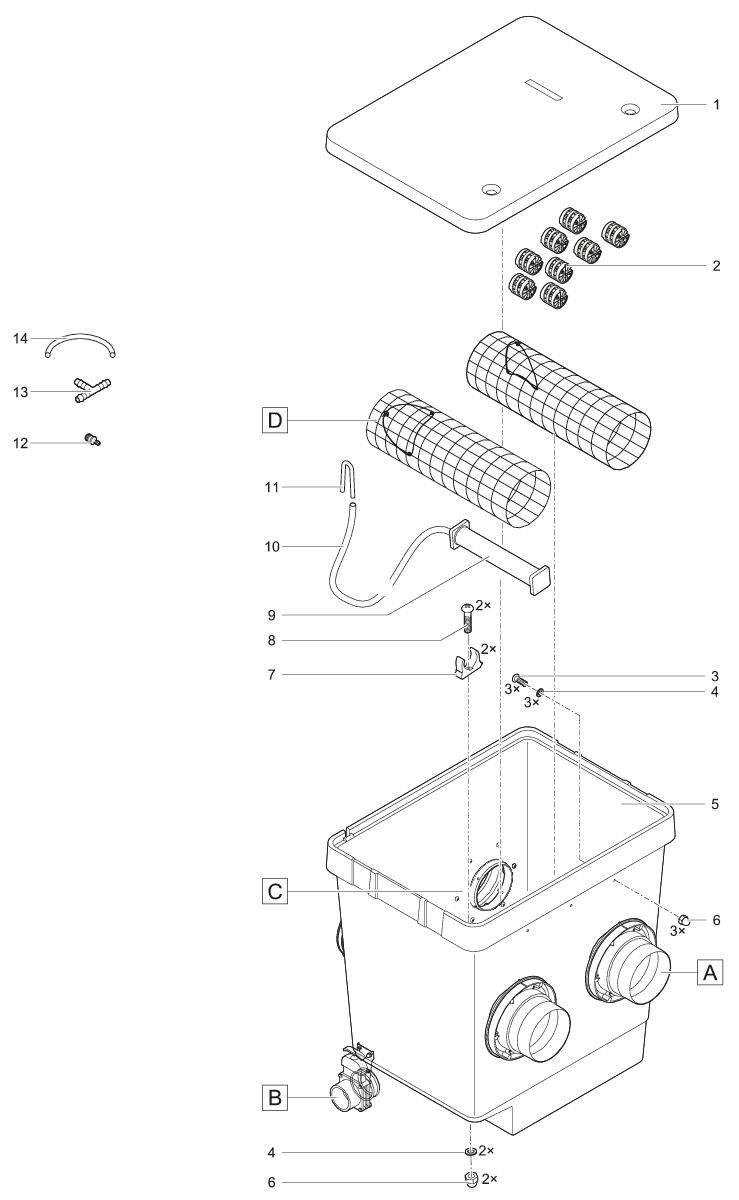 1
2
14
13
12
D
11
10
9
2×
8
2×
7
3
3×
4
3×
5
C
6
3×
A
B
4
2×
6
2×