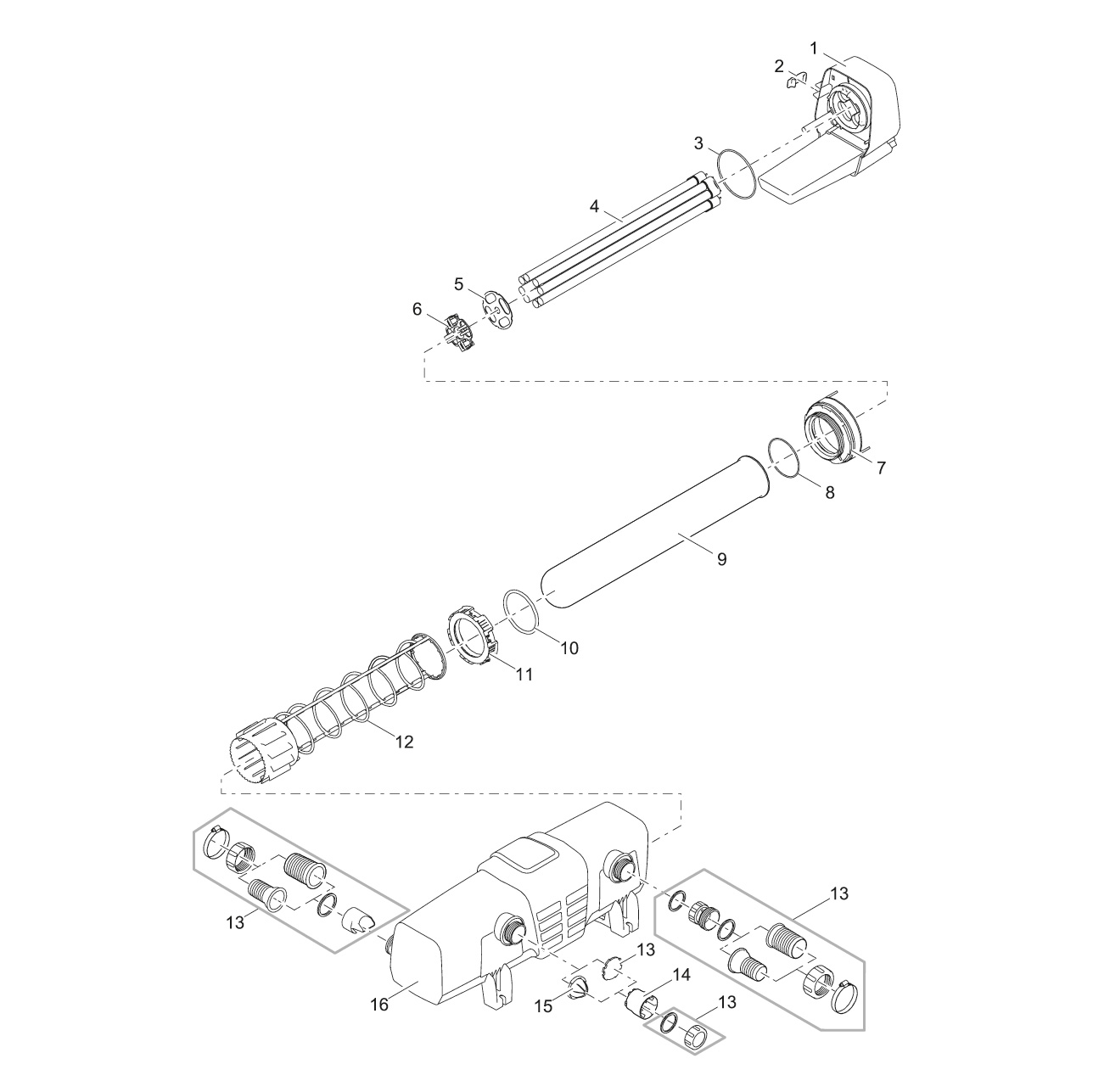 1
2
3
4
5
6
7
8
9
10
11
12
13
13
13
14
15
13
16