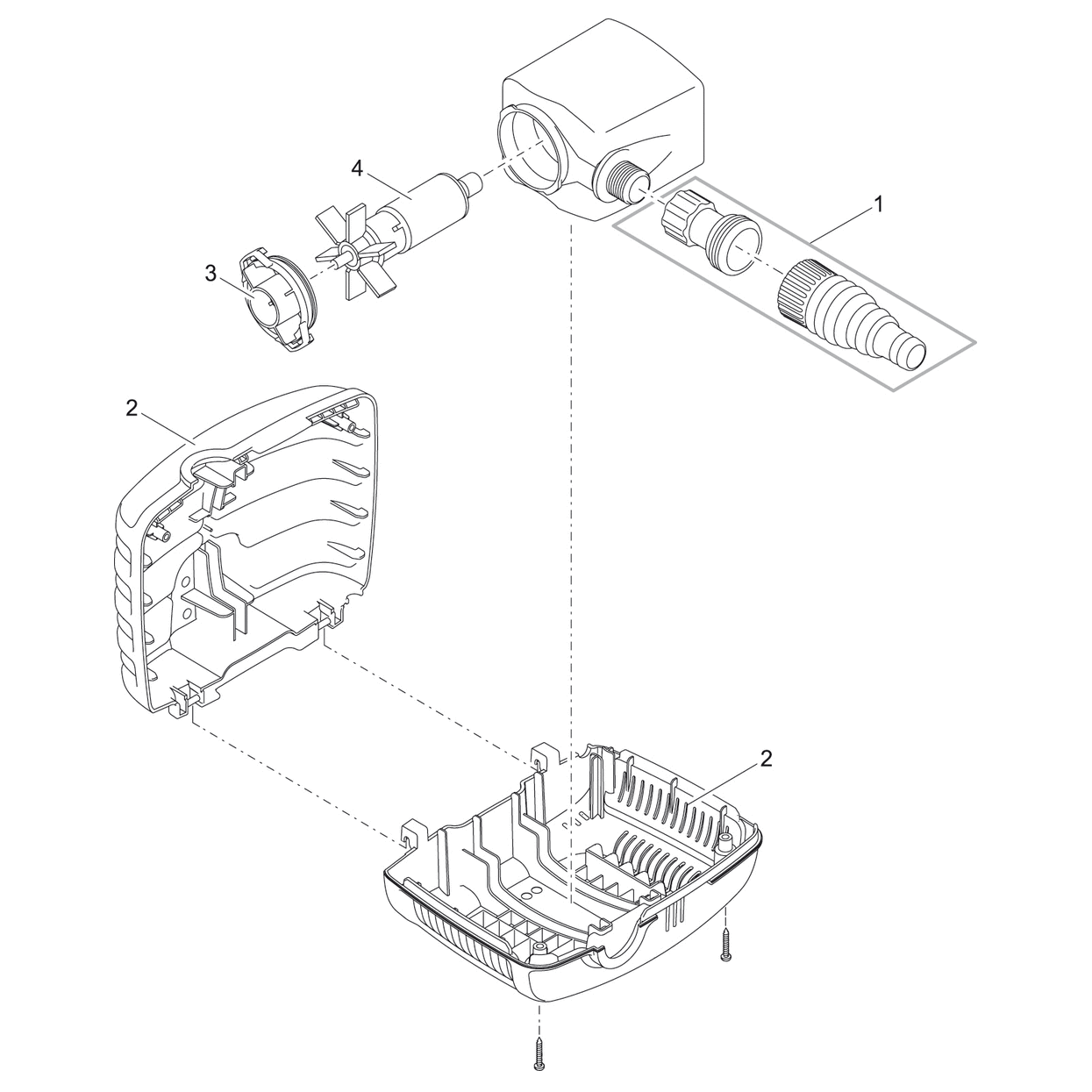 4
1
3
2
2