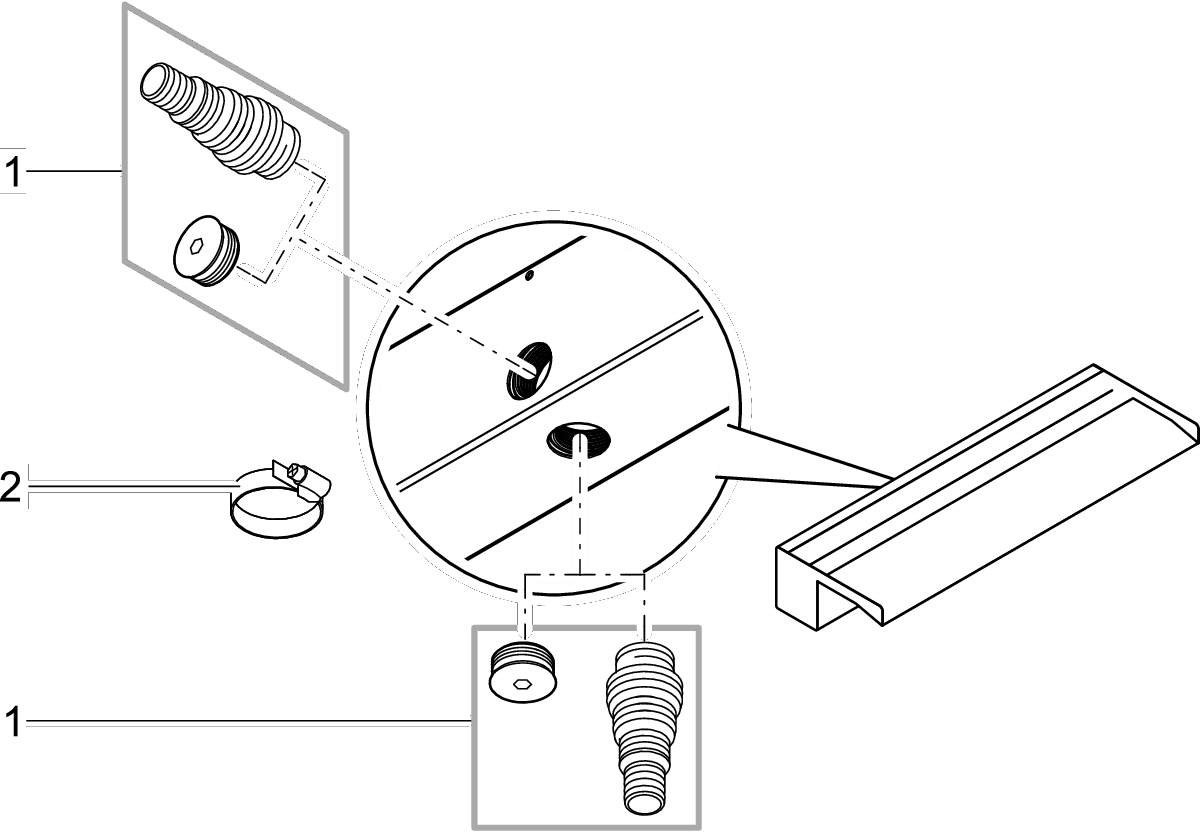 1

2

1