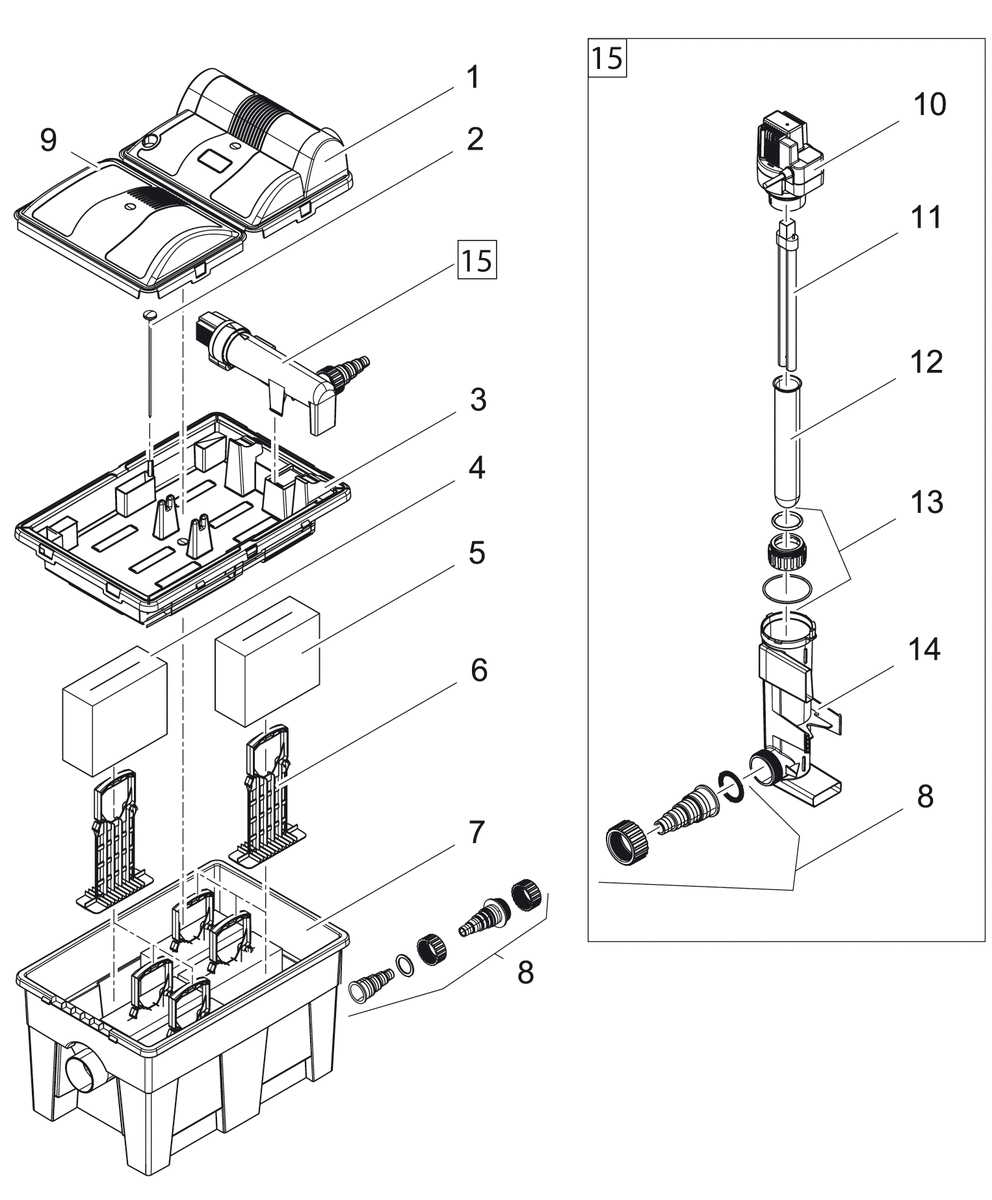 1
9
2
15
3
4
5
6
7
8
15
10
11
12
13
14
8