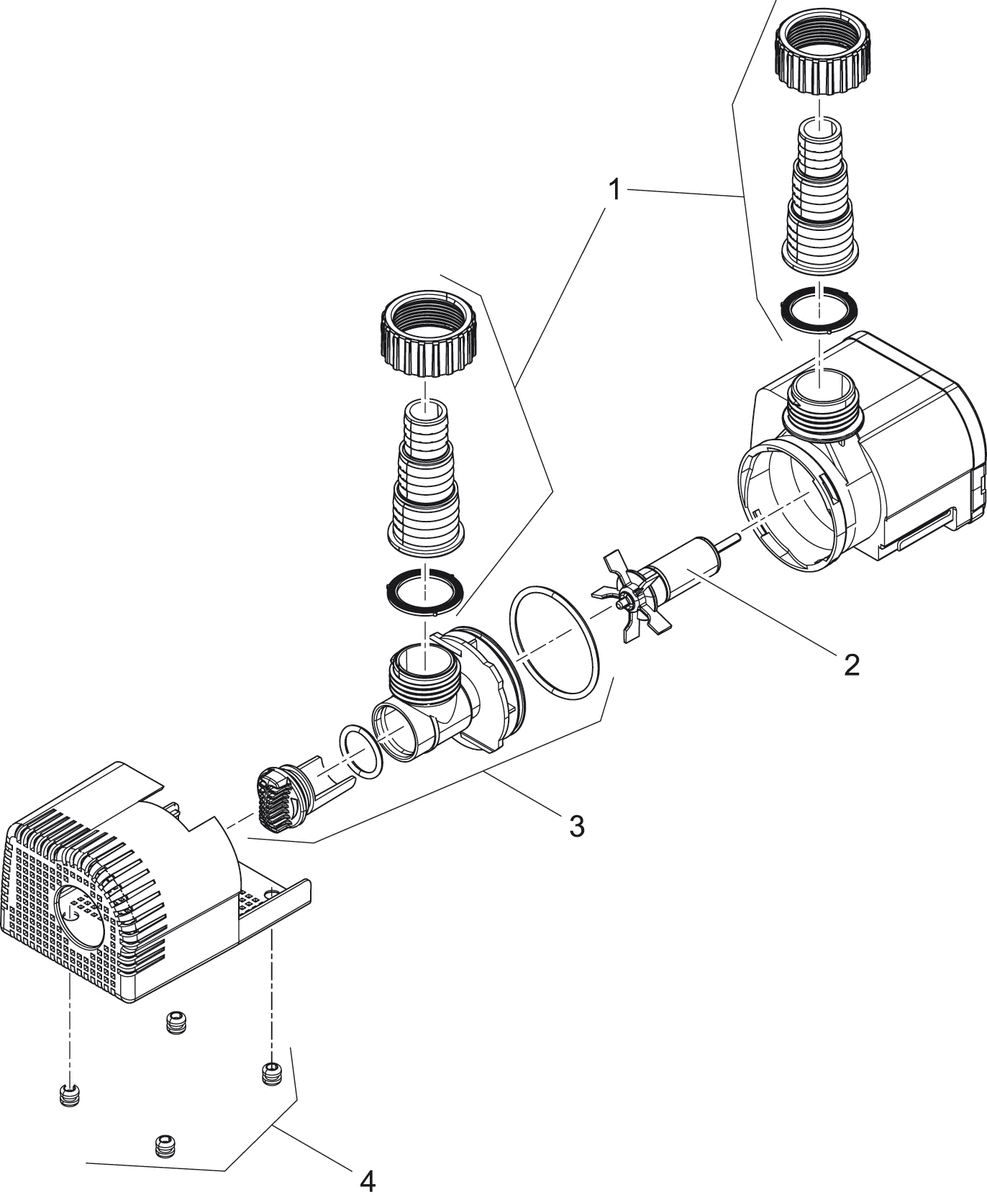 1
2
3
4