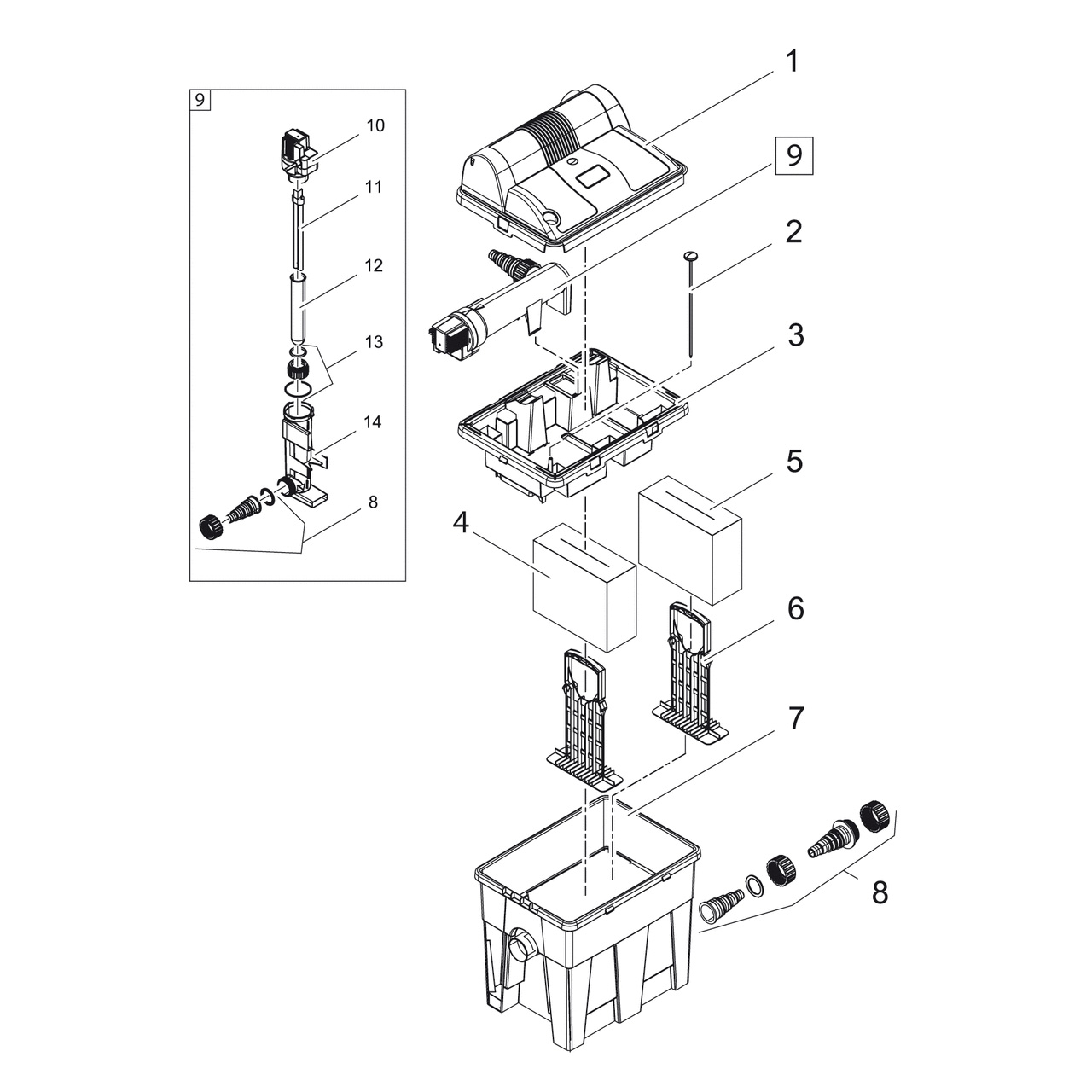 9
10
11
12
13
14
8
1
9
2
3
5
4
6
7
8